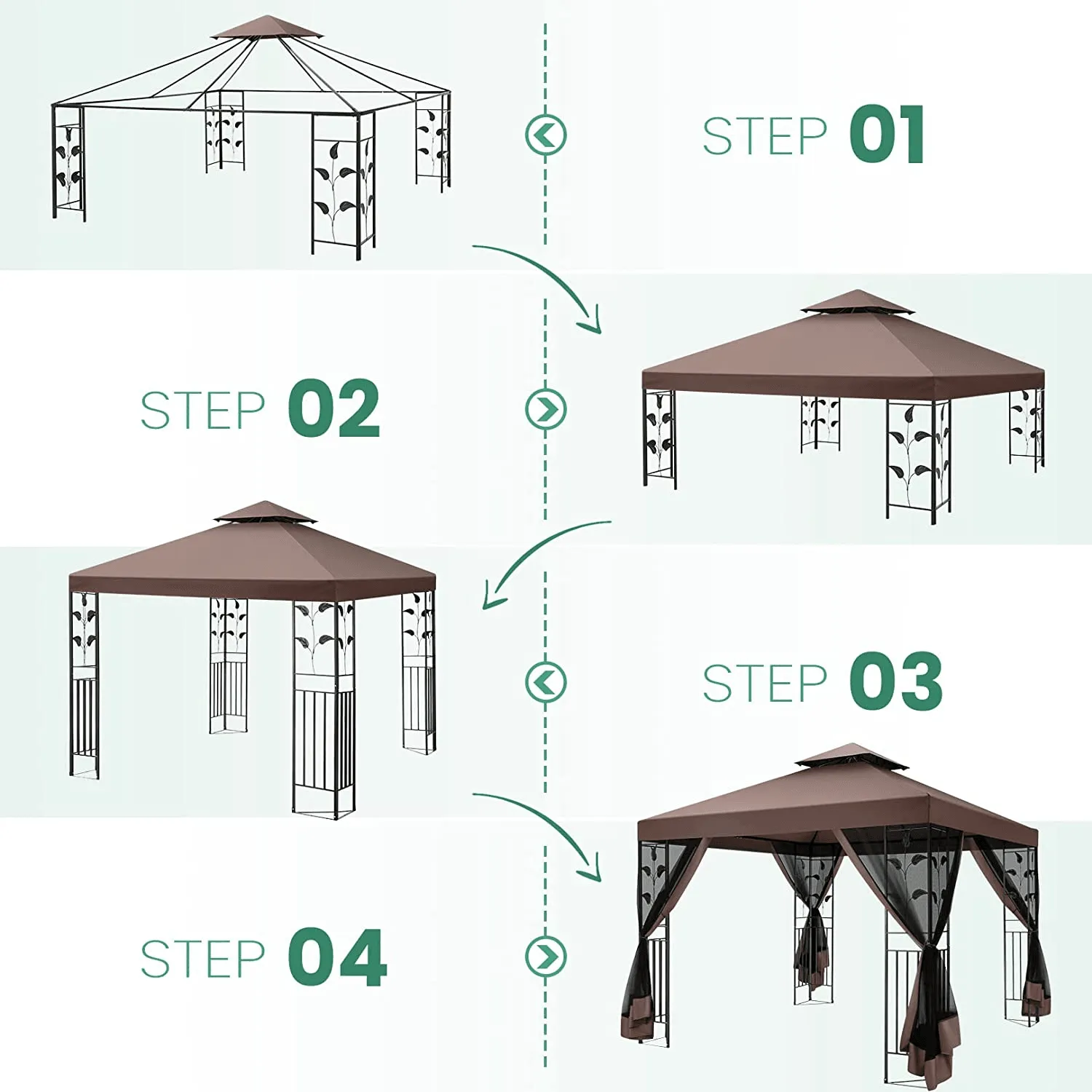 STEP 01

STEP 02

STEP 03

STEP 04